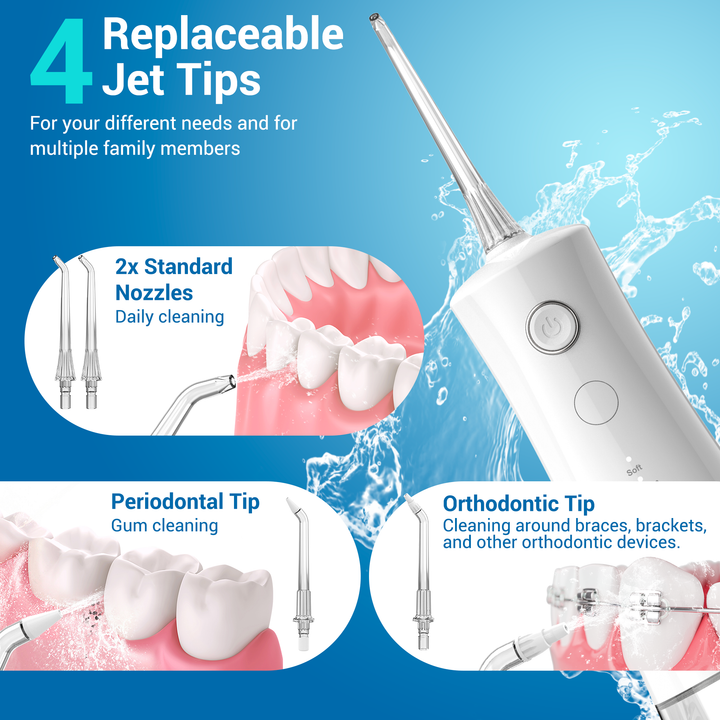 4 Replaceable Jet Tips

For your different needs and for multiple family members

2x Standard Nozzles
Daily cleaning

Soft

Periodontal Tip
Gum cleaning

Orthodontic Tip
Cleaning around braces, brackets, and other orthodontic devices.