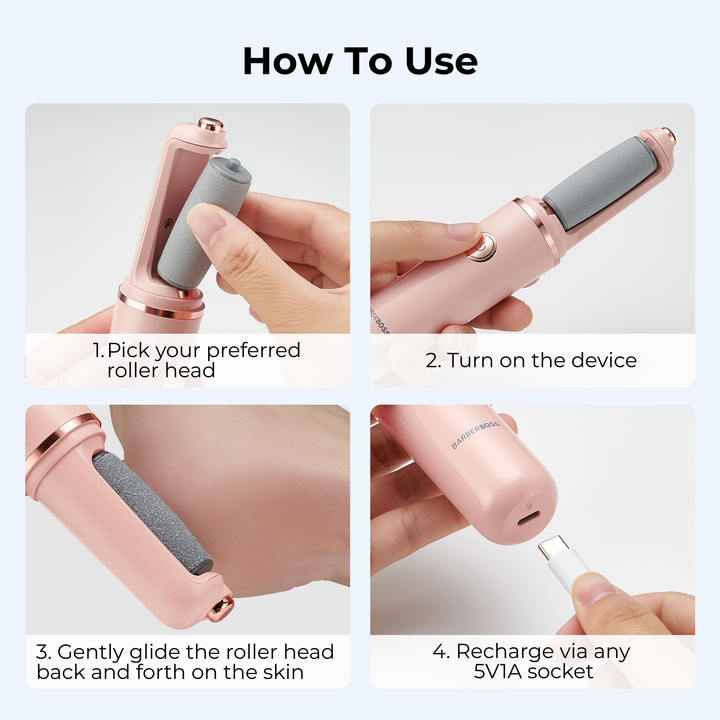 How To Use

1. Pick your preferred roller head

BARBERBOSS

2. Turn on the device

3. Gently glide the roller head back and forth on the skin

BARBERBOSS

4. Recharge via any 5V1A socket