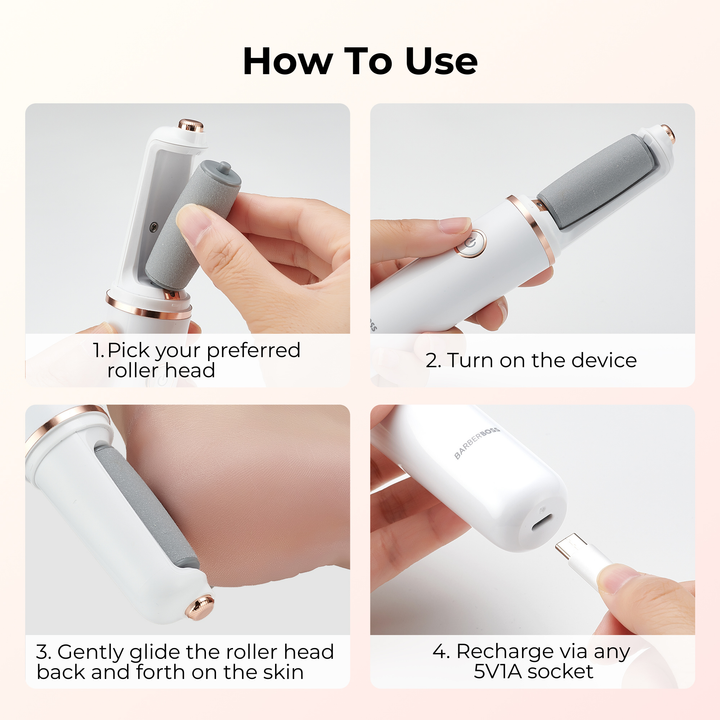 How To Use

1. Pick your preferred roller head

2. Turn on the device

3. Gently glide the roller head back and forth on the skin

BARBERBOSS

4. Recharge via any 5V1A socket