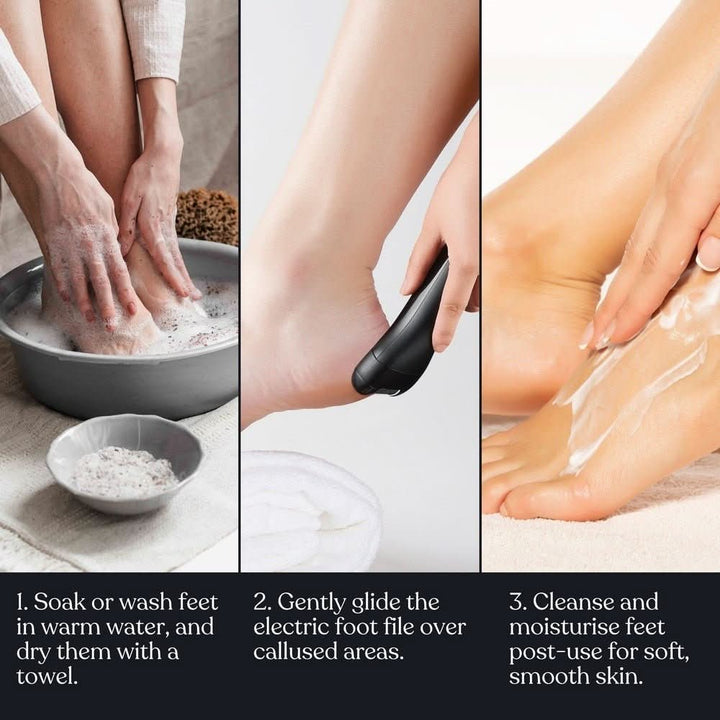 1. Soak or wash feet in warm water, and dry them with a towel.

2. Gently glide the electric foot file over callused areas.

3. Cleanse and moisturise feet post-use for soft, smooth skin.