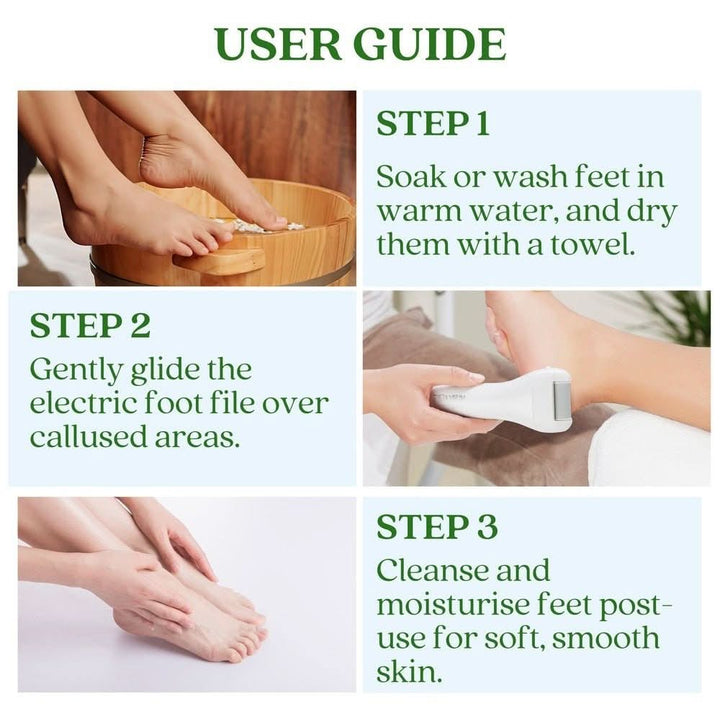 USER GUIDE

STEP 1
Soak or wash feet in warm water, and dry them with a towel.

STEP 2
Gently glide the electric foot file over callused areas.

STEP 3
Cleanse and moisturise feet post-use for soft, smooth skin.